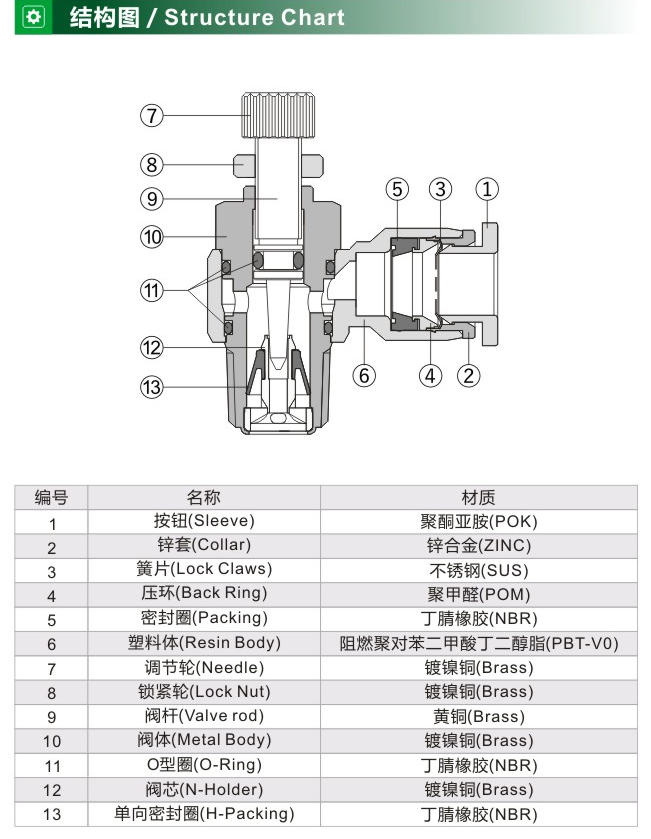 结构图 / Structure Chart

7
8
9
10
11
12
13
5
3
1
6
4
2

| 编号 | 名称 | 材质 |
|---|---|---|
| 1 | 按钮(Sleeve) | 聚酮亚胺(POK) |
| 2 | 锌套(Collar) | 锌合金(ZINC) |
| 3 | 簧片(Lock Claws) | 不锈钢(SUS) |
| 4 | 压环(Back Ring) | 聚甲醛(POM) |
| 5 | 密封圈(Packing) | 丁腈橡胶(NBR) |
| 6 | 塑料体(Resin Body) | 阻燃聚对苯二甲酸丁二醇脂(PBT-V0) |
| 7 | 调节轮(Needle) | 镀镍铜(Brass) |
| 8 | 锁紧轮(Lock Nut) | 镀镍铜(Brass) |
| 9 | 阀杆(Valve rod) | 黄铜(Brass) |
| 10 | 阀体(Metal Body) | 镀镍铜(Brass) |
| 11 | O型圈(O-Ring) | 丁腈橡胶(NBR) |
| 12 | 阀芯(N-Holder) | 镀镍铜(Brass) |
| 13 | 单向密封圈(H-Packing) | 丁腈橡胶(NBR) |